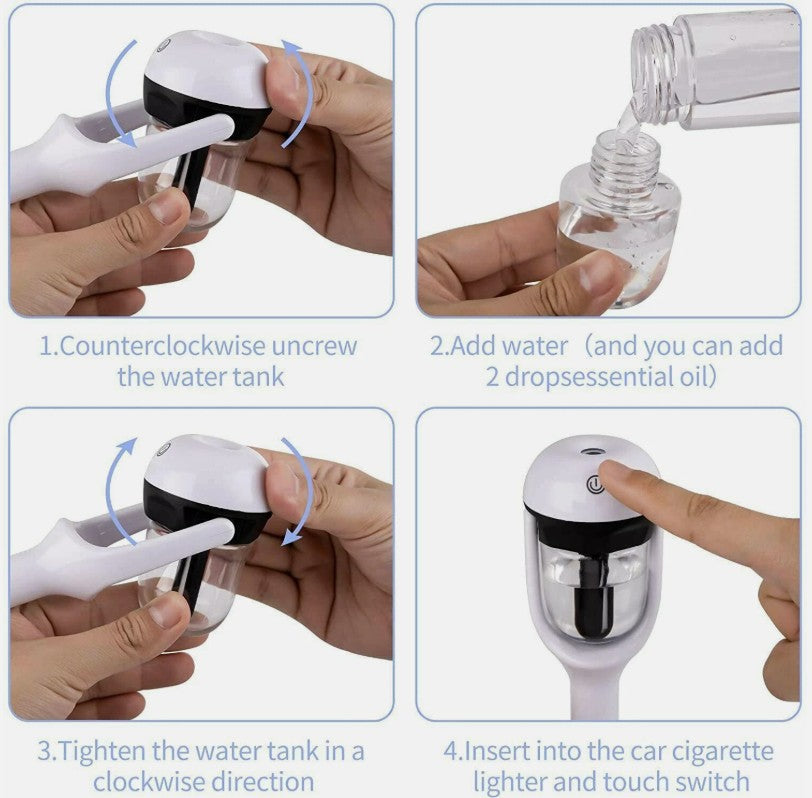 1.Counterclockwise uncrew the water tank

2.Add water（and you can add 2 dropsessential oil）

3.Tighten the water tank in a clockwise direction

4.Insert into the car cigarette lighter and touch switch